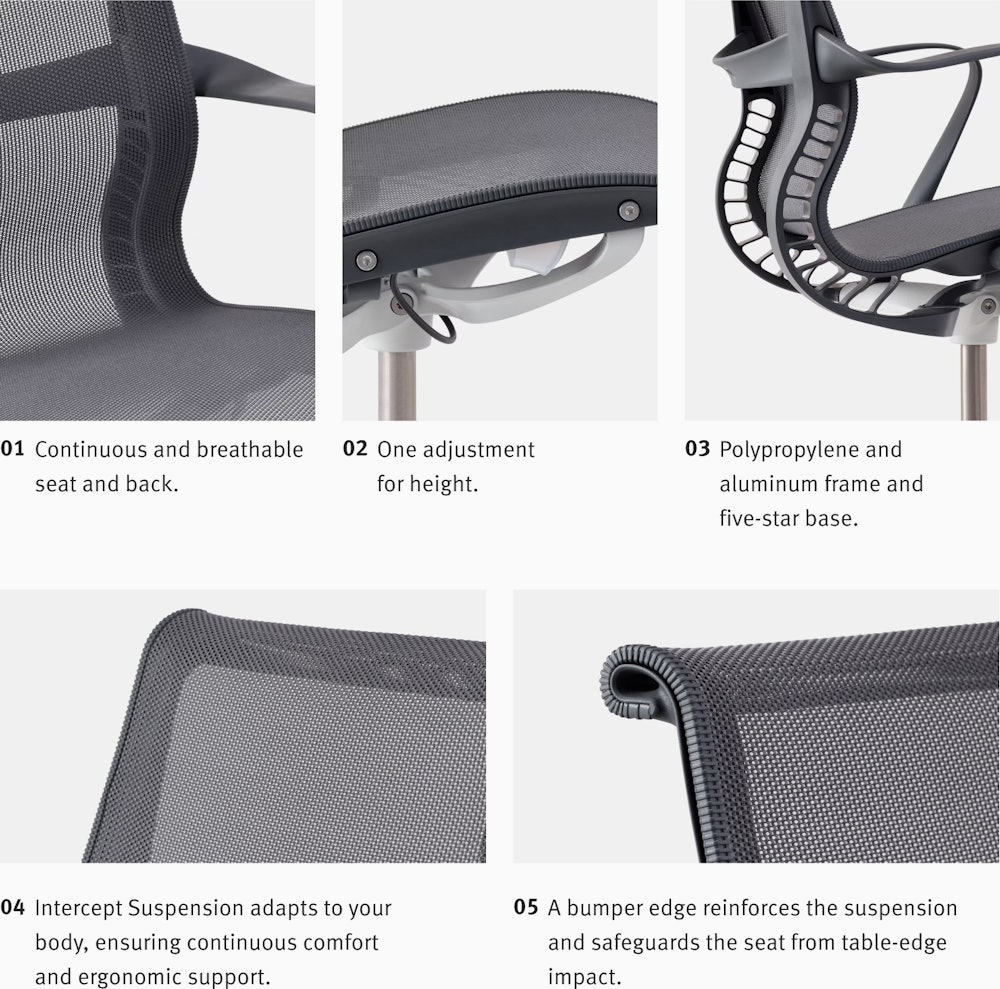 01 Continuous and breathable seat and back.

02 One adjustment for height.

03 Polypropylene and aluminum frame and five-star base.

04 Intercept Suspension adapts to your body, ensuring continuous comfort and ergonomic support.

05 A bumper edge reinforces the suspension and safeguards the seat from table-edge impact.