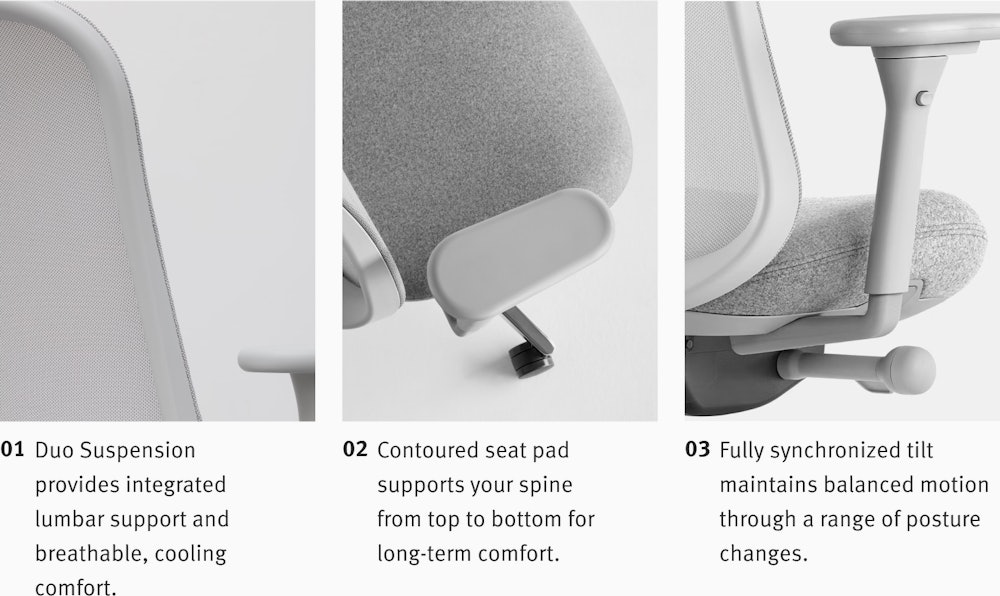 01 Duo Suspension provides integrated lumbar support and breathable, cooling comfort.

02 Contoured seat pad supports your spine from top to bottom for long-term comfort.

03 Fully synchronized tilt maintains balanced motion through a range of posture changes.