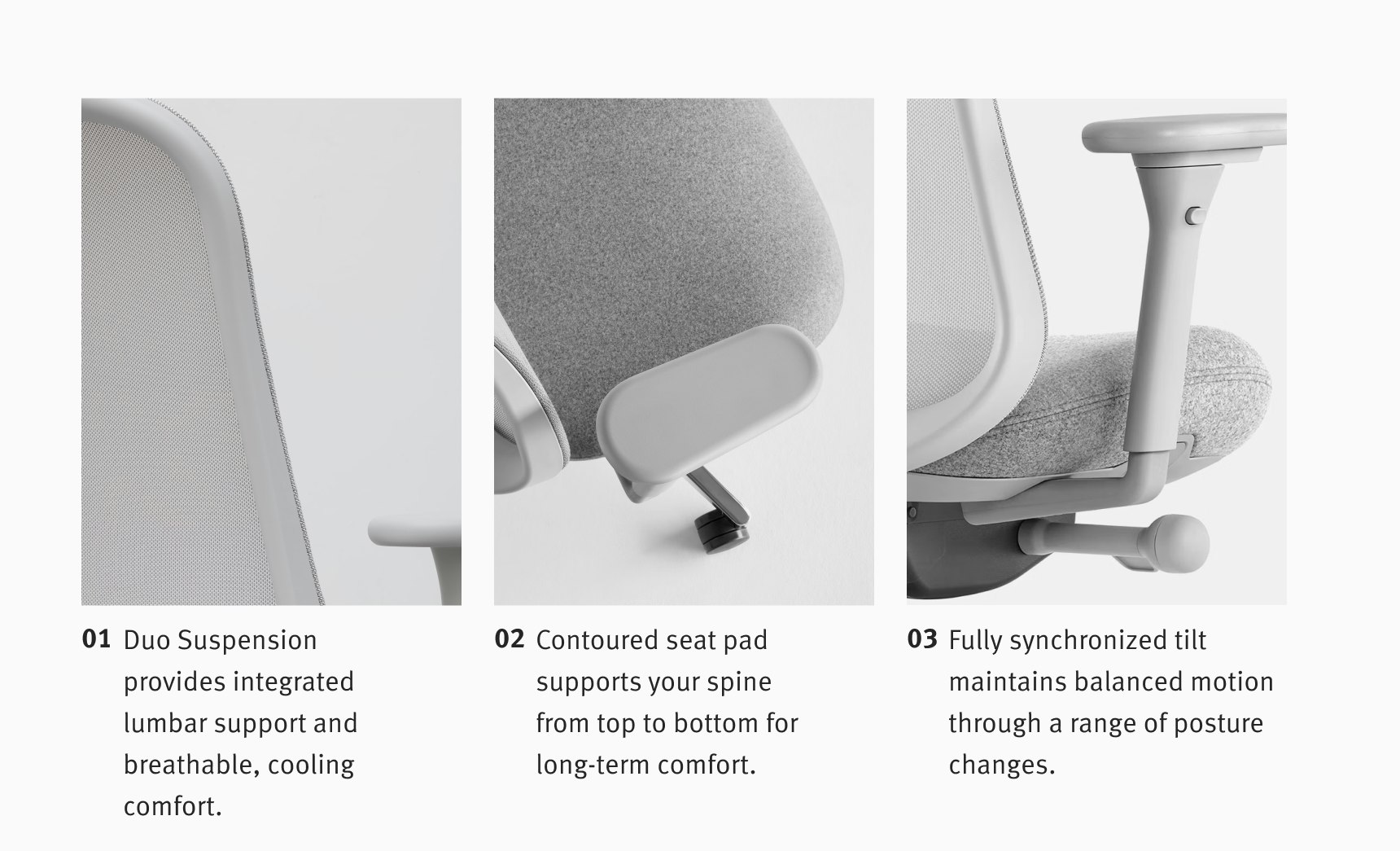 01 Duo Suspension provides integrated lumbar support and breathable, cooling comfort.

02 Contoured seat pad supports your spine from top to bottom for long-term comfort.

03 Fully synchronized tilt maintains balanced motion through a range of posture changes.